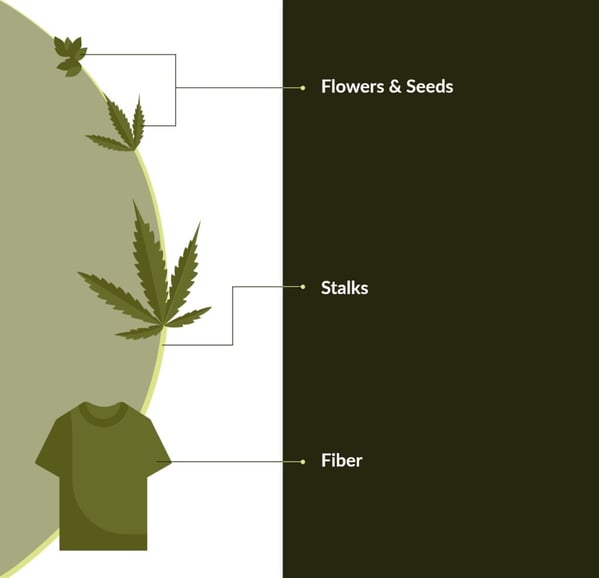 Flowers & Seeds

Stalks

Fiber